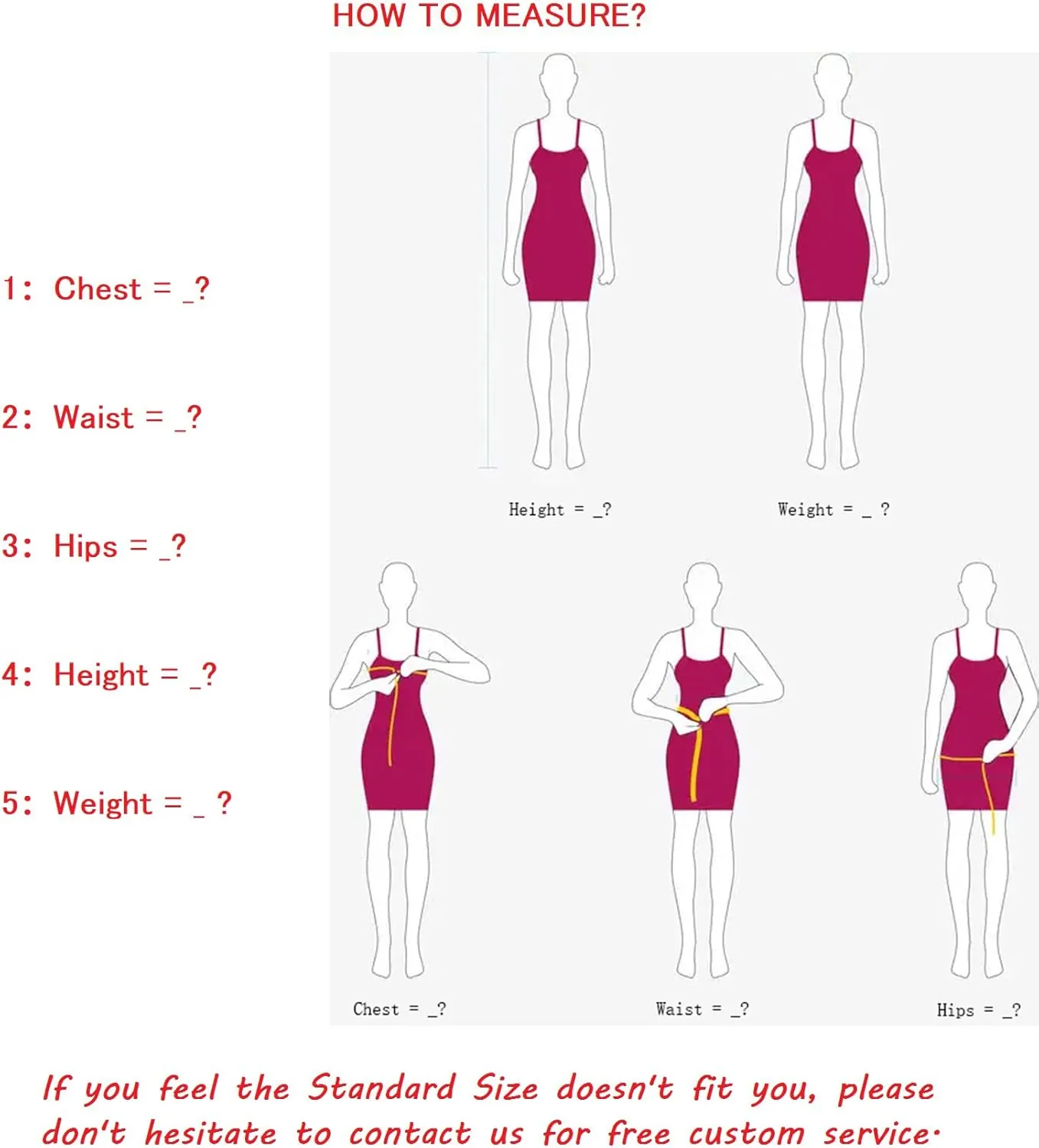 HOW TO MEASURE?

1: Chest = _?

2: Waist = _?

3: Hips = _?

4: Height = _?

5: Weight = _ ?

Height = _?

Weight = _ ?

Chest = _?

Waist = _?

Hips = _?

If you feel the Standard Size doesn't fit you, please don't hesitate to contact us for free custom service.